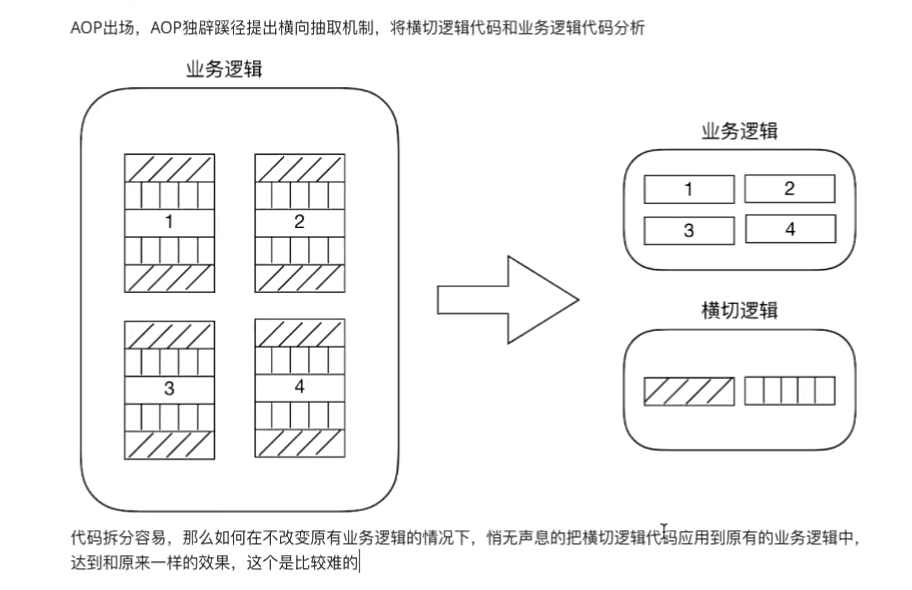 AOP出场，AOP独辟蹊径提出横向抽取机制，将横切逻辑代码和业务逻辑代码分析

业务逻辑

1

2

3

4

业务逻辑

1

2

3

4

横切逻辑

代码拆分容易，那么如何在不改变原有业务逻辑的情况下，悄无声息的把横切逻辑代码应用到原有的业务逻辑中，达到和原来一样的效果，这个是比较难的